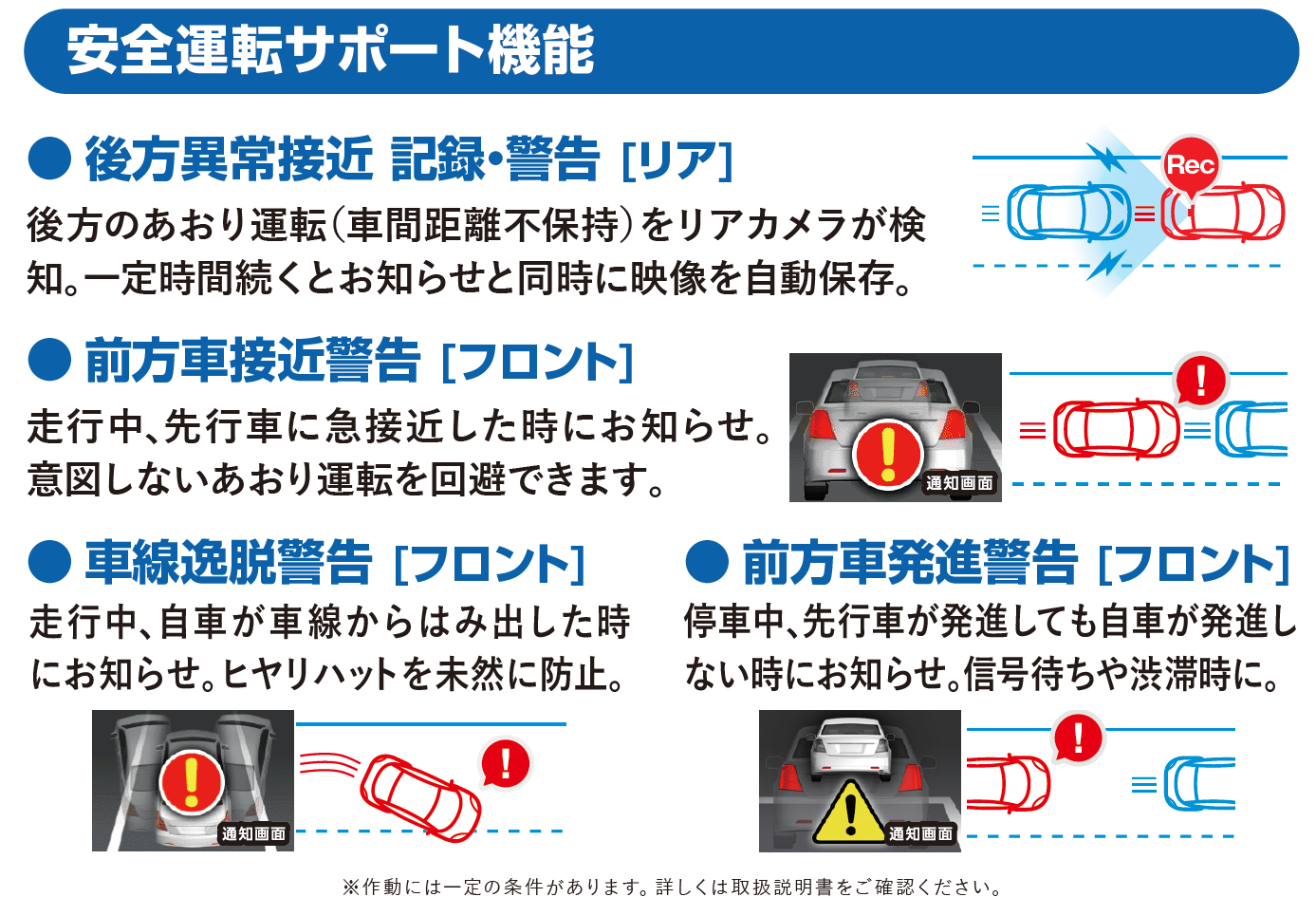 安全運転サポート機能

● 後方異常接近 記録・警告 [リア]

後方のあおり運転(車間距離不保持)をリアカメラが検知。一定時間続くとお知らせと同時に映像を自動保存。

Rec

● 前方車接近警告 [フロント]

走行中、先行車に急接近した時にお知らせ。意図しないあおり運転を回避できます。

通知画面

● 車線逸脱警告 [フロント]

走行中、自車が車線からはみ出した時にお知らせ。ヒヤリハットを未然に防止。

通知画面

● 前方車発進警告 [フロント]

停車中、先行車が発進しても自車が発進しない時にお知らせ。信号待ちや渋滞時に。

通知画面

※作動には一定の条件があります。詳しくは取扱説明書をご確認ください。